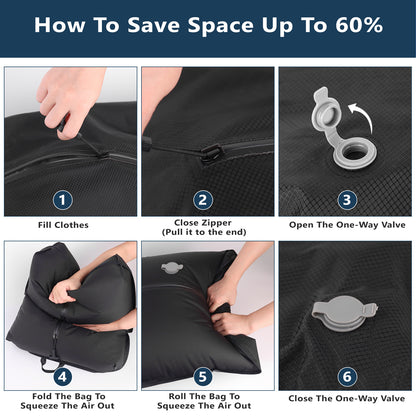 How To Save Space Up To 60%

1
Fill Clothes

2
Close Zipper
(Pull it to the end)

3
Open The One-Way Valve

4
Fold The Bag To Squeeze The Air Out

5
Roll The Bag To Squeeze The Air Out

6
Close The One-Way Valve