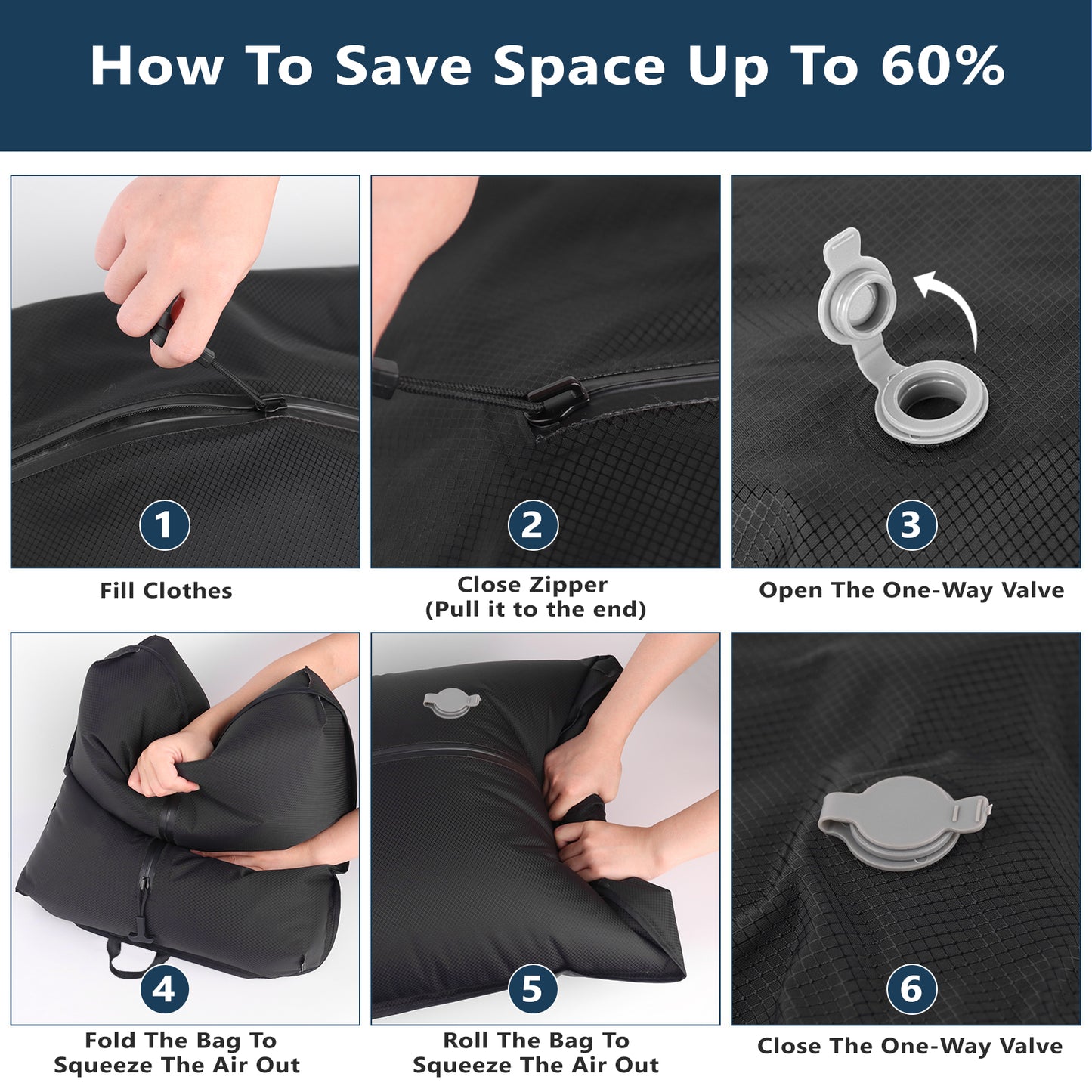 How To Save Space Up To 60%

1
Fill Clothes

2
Close Zipper
(Pull it to the end)

3
Open The One-Way Valve

4
Fold The Bag To Squeeze The Air Out

5
Roll The Bag To Squeeze The Air Out

6
Close The One-Way Valve